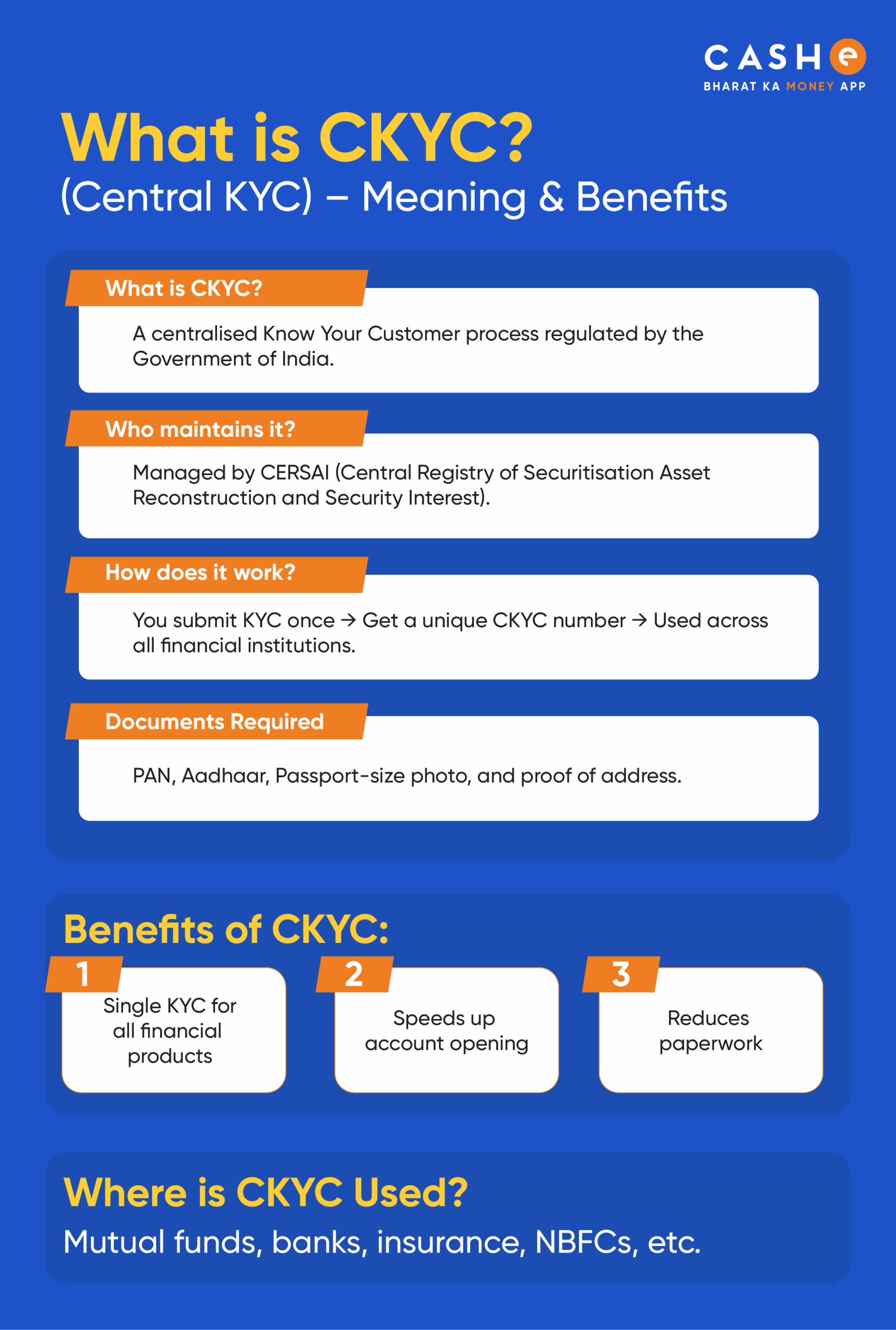 CASHe
BHARAT KA MONEY APP

What is CKYC?
(Central KYC) – Meaning & Benefits

What is CKYC?
A centralised Know Your Customer process regulated by the Government of India.

Who maintains it?
Managed by CERSAI (Central Registry of Securitisation Asset Reconstruction and Security Interest).

How does it work?
You submit KYC once → Get a unique CKYC number → Used across all financial institutions.

Documents Required
PAN, Aadhaar, Passport-size photo, and proof of address.

Benefits of CKYC:
1
Single KYC for all financial products
2
Speeds up account opening
3
Reduces paperwork

Where is CKYC Used?
Mutual funds, banks, insurance, NBFCs, etc.