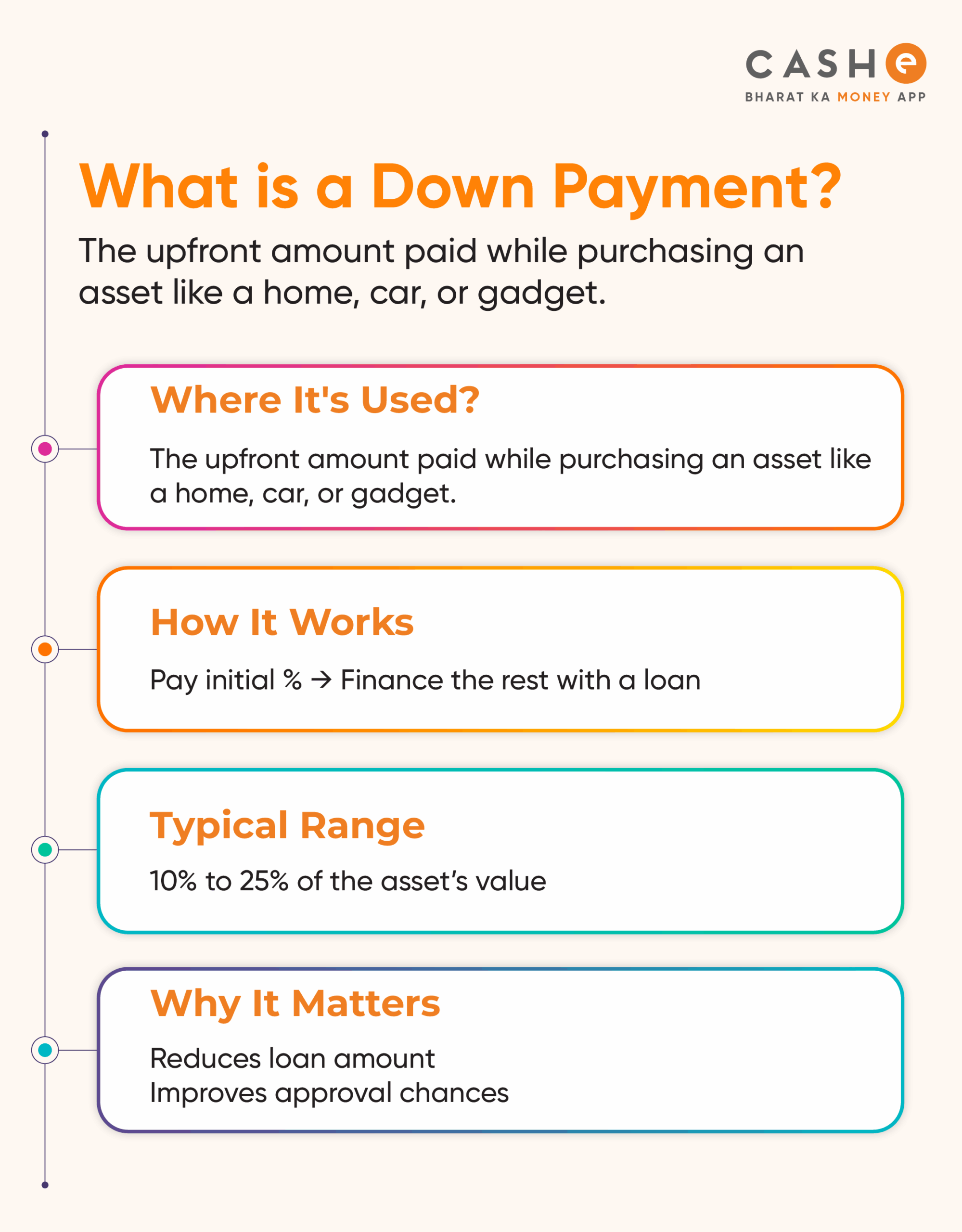 CASHe
BHARAT KA MONEY APP

What is a Down Payment?

The upfront amount paid while purchasing an asset like a home, car, or gadget.

Where It's Used?

The upfront amount paid while purchasing an asset like a home, car, or gadget.

How It Works

Pay initial % → Finance the rest with a loan

Typical Range

10% to 25% of the asset's value

Why It Matters

Reduces loan amount
Improves approval chances